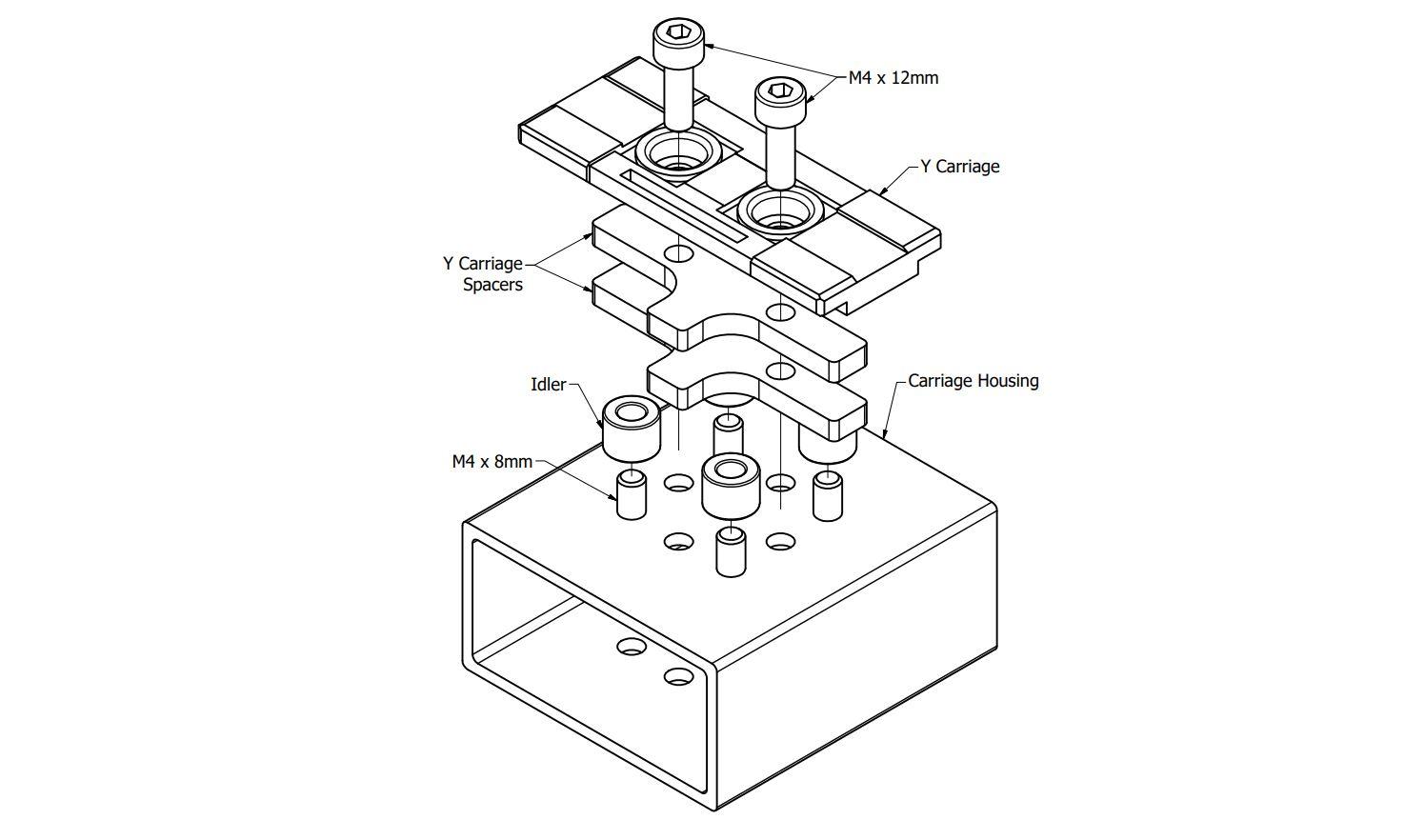 M4 x 12mm

Y Carriage

Y Carriage Spacers

Idler

Carriage Housing

M4 x 8mm